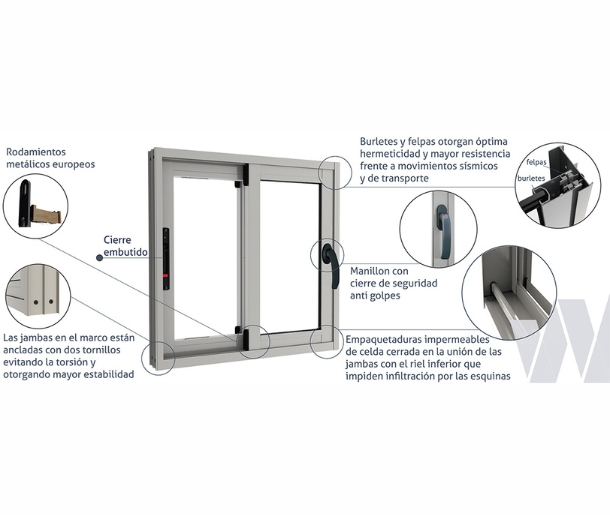 Rodamientos metálicos europeos

Cierre embutido

Las jambas en el marco están ancladas con dos tornillos evitando la torsión y otorgando mayor estabilidad

Burletes y felpas otorgan óptima hermeticidad y mayor resistencia frente a movimientos sísmicos y de transporte

felpas

burletes

Manillon con cierre de seguridad anti golpes

Empaquetaduras impermeables de celda cerrada en la unión de las jambas con el riel inferior que impiden infiltración por las esquinas