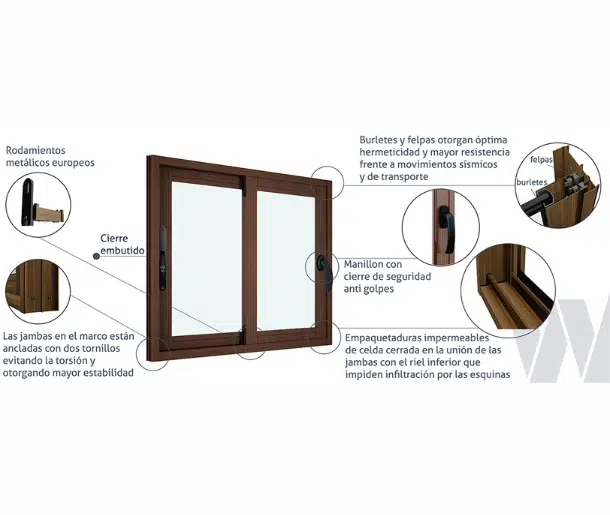 Rodamientos metálicos europeos

Cierre embutido

Las jambas en el marco están ancladas con dos tornillos evitando la torsión y otorgando mayor estabilidad

Burletes y felpas otorgan óptima hermeticidad y mayor resistencia frente a movimientos sísmicos y de transporte

felpas

burletes

Manillon con cierre de seguridad anti golpes

Empaquetaduras impermeables de celda cerrada en la unión de las jambas con el riel inferior que impiden infiltración por las esquinas