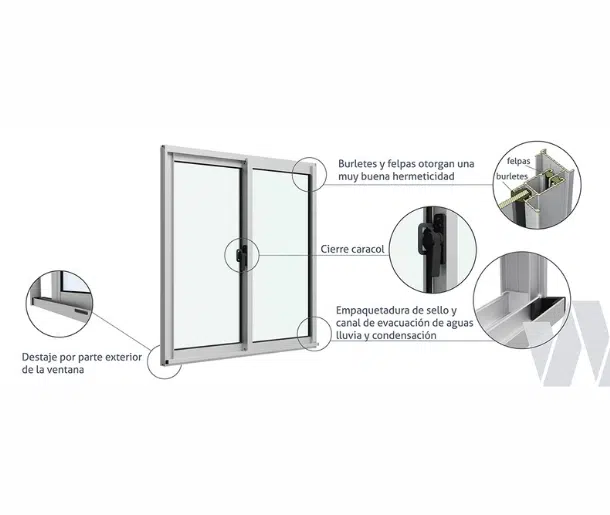 Burletes y felpas otorgan una muy buena hermeticidad

felpas
burletes

Cierre caracol

Empaquetadura de sello y canal de evacuación de aguas lluvia y condensación

Destaje por parte exterior de la ventana