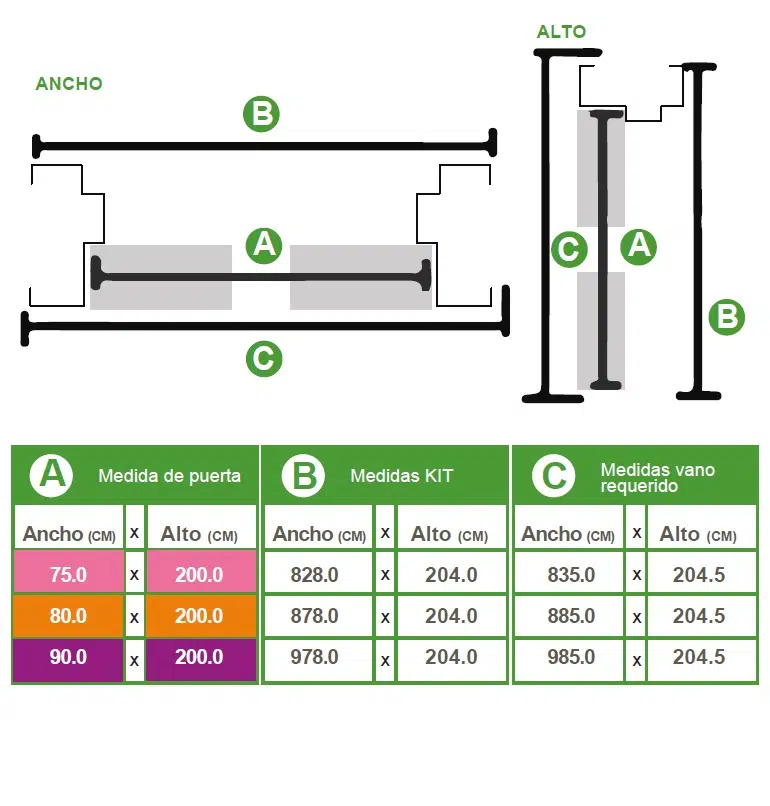 ANCHO

B

A

C

ALTO

C

A

B

| A Medida de puerta | | | B Medidas KIT | | | C Medidas vano requerido | | |
|---|---|---|---|---|---|---|---|---|
| Ancho (CM) | x | Alto (CM) | Ancho (CM) | x | Alto (CM) | Ancho (CM) | x | Alto (CM) |
| 75.0 | x | 200.0 | 828.0 | x | 204.0 | 835.0 | x | 204.5 |
| 80.0 | x | 200.0 | 878.0 | x | 204.0 | 885.0 | x | 204.5 |
| 90.0 | x | 200.0 | 978.0 | x | 204.0 | 985.0 | x | 204.5 |